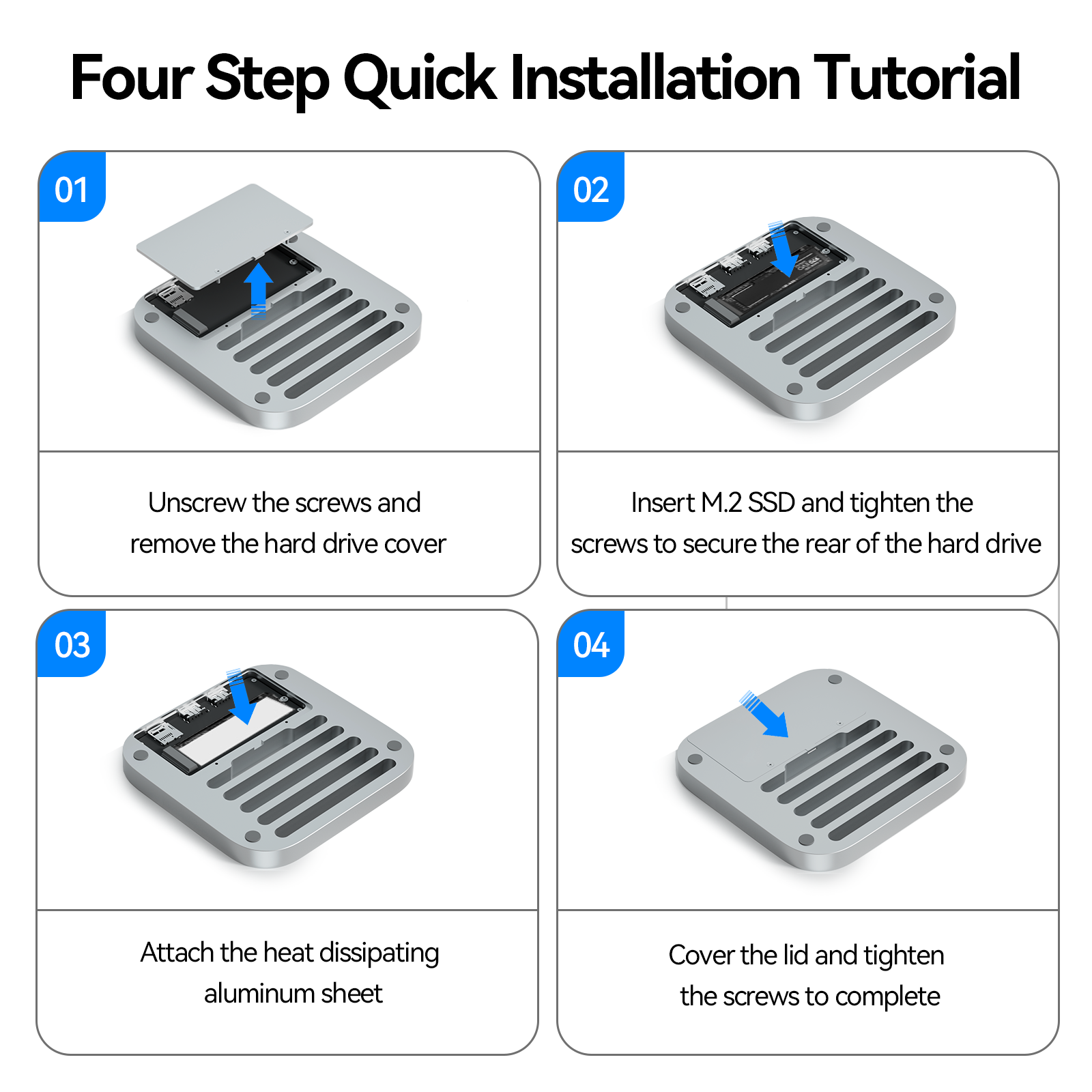 Four Step Quick Installation Tutorial

01

Unscrew the screws and remove the hard drive cover

02

Insert M.2 SSD and tighten the screws to secure the rear of the hard drive

03

Attach the heat dissipating aluminum sheet

04

Cover the lid and tighten the screws to complete