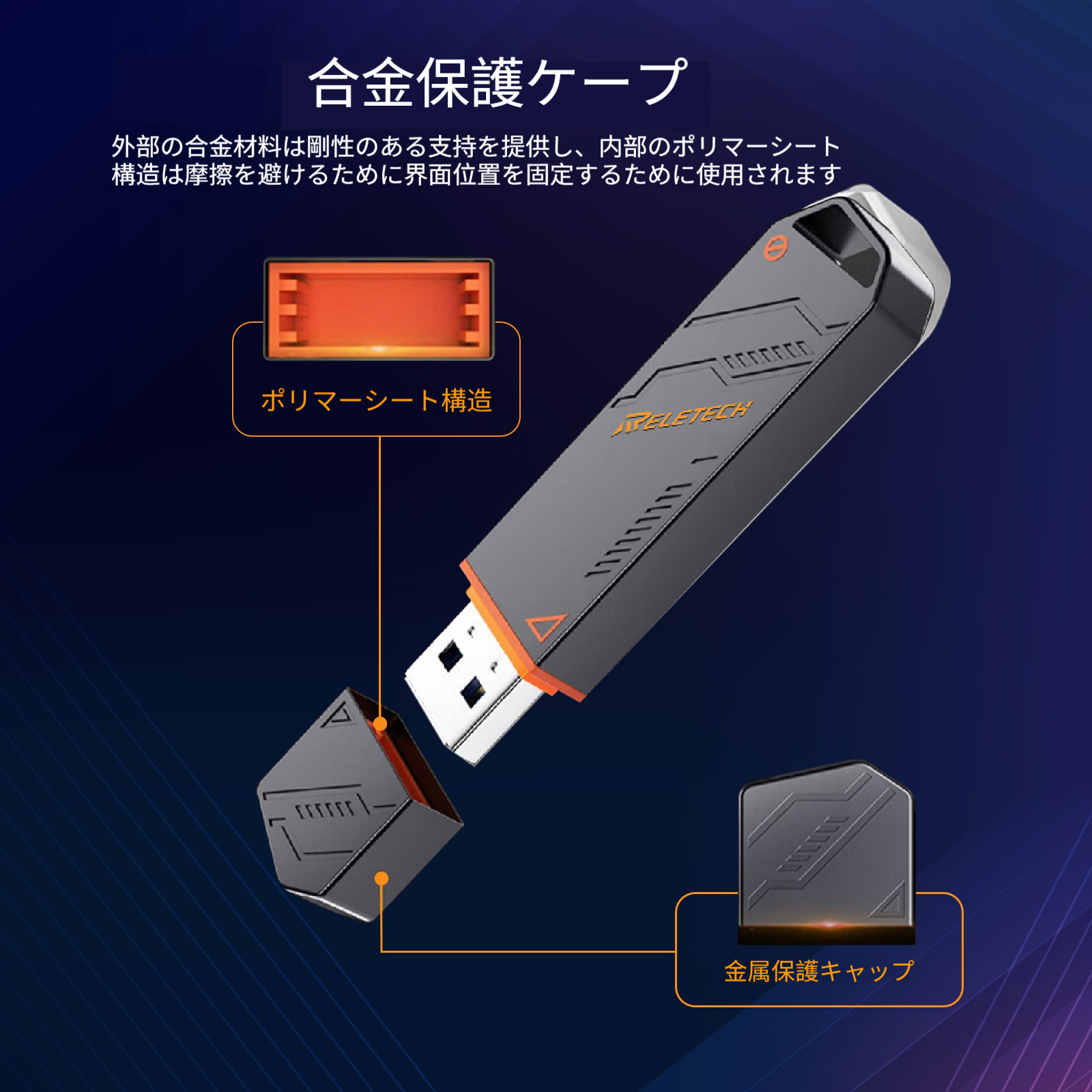 合金保護ケープ

外部の合金材料は剛性のある支持を提供し、内部のポリマーシート構造は摩擦を避けるために界面位置を固定するために使用されます

ポリマーシート構造

RELETECH

金属保護キャップ